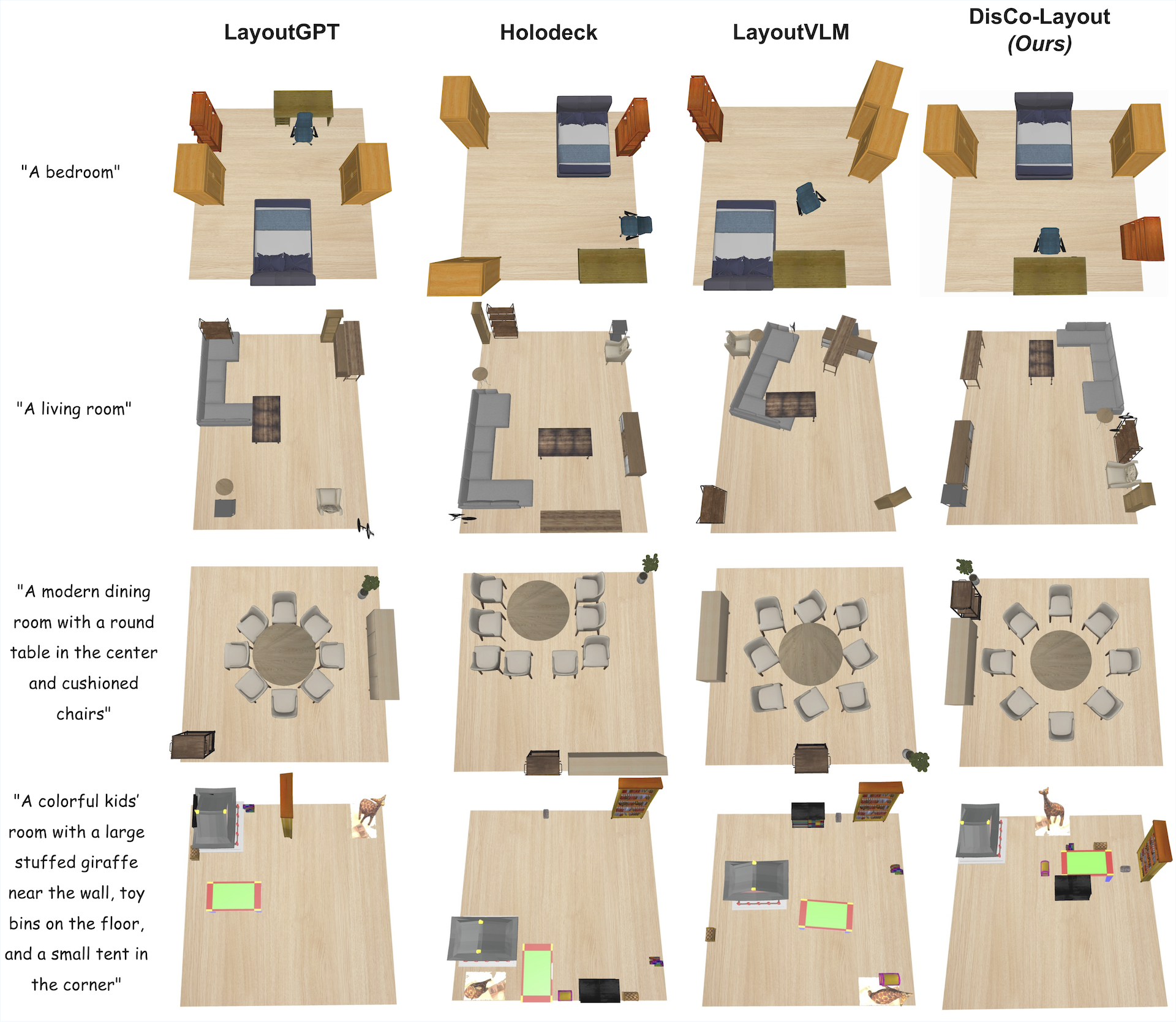 LayoutGPT

Holodeck

LayoutVLM

DisCo-Layout
(Ours)

"A bedroom"

"A living room"

"A modern dining room with a round table in the center and cushioned chairs"

"A colorful kids' room with a large stuffed giraffe near the wall, toy bins on the floor, and a small tent in the corner"